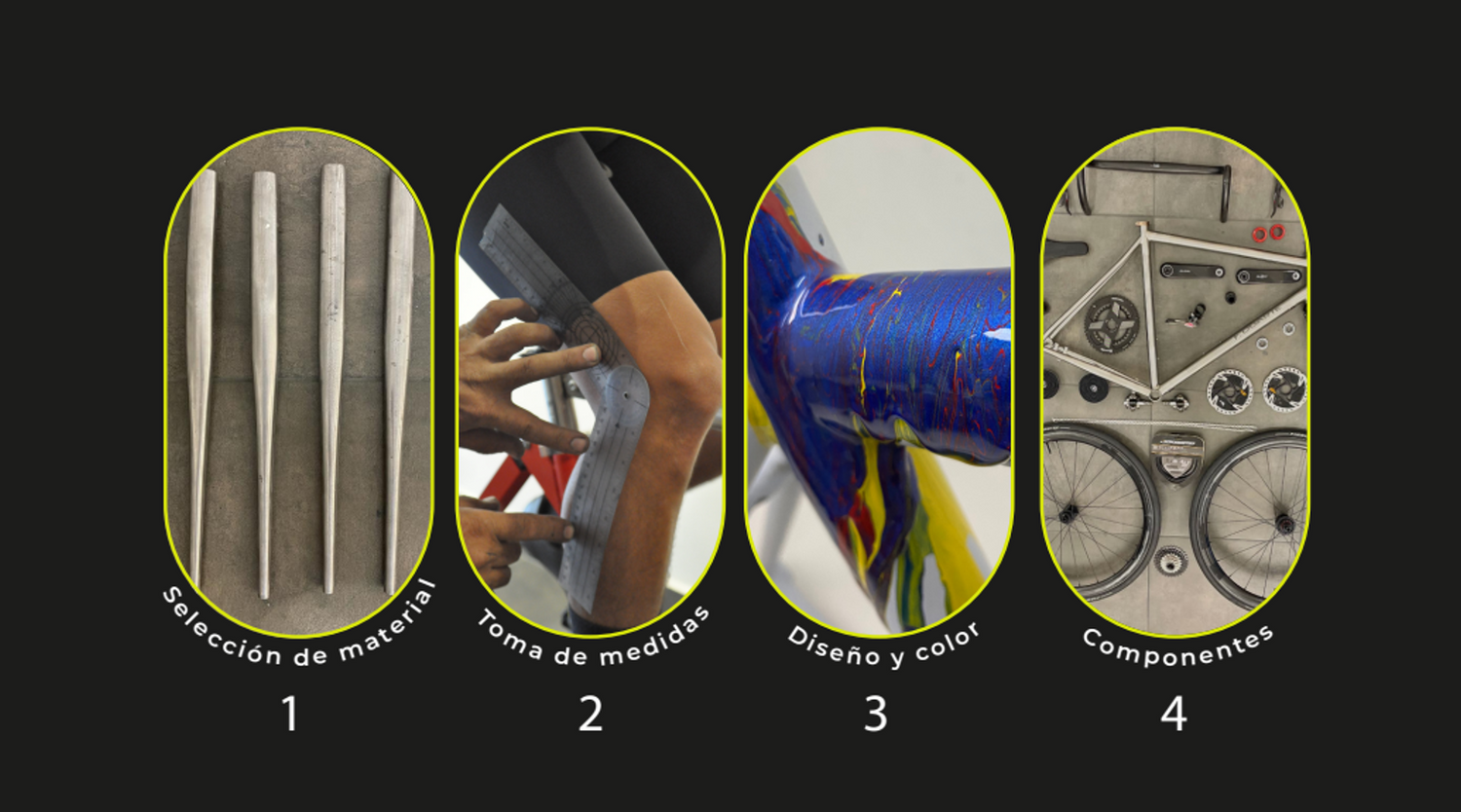 Selección de material
1

Toma de medidas
2

Diseño y color
3

Componentes
4